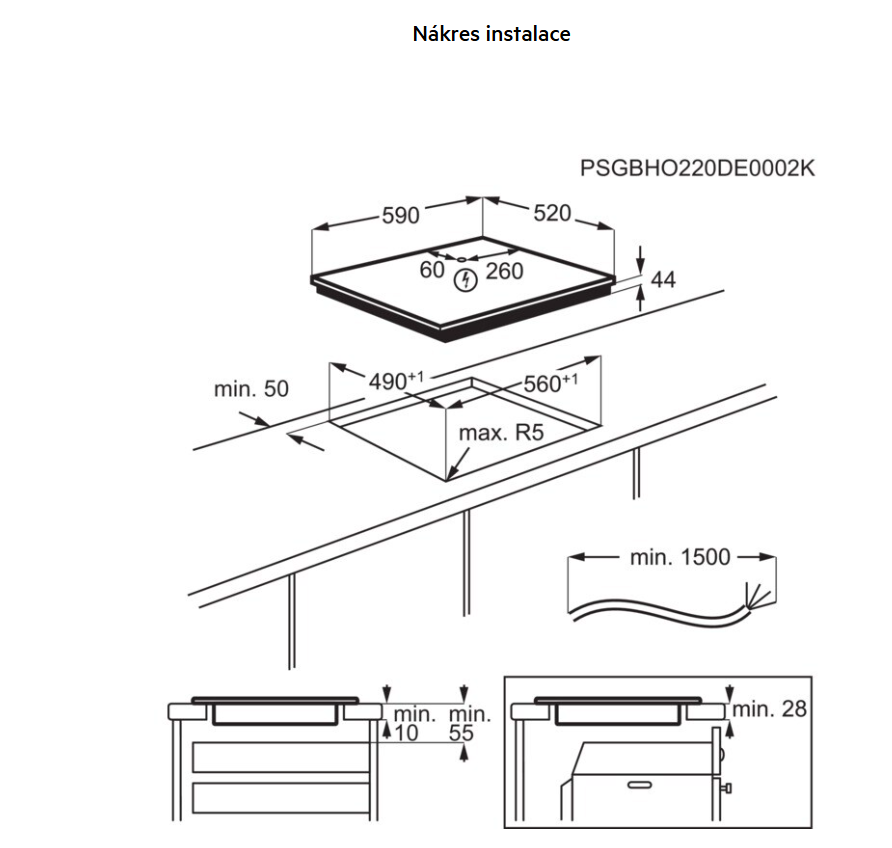 Nákres instalace

PSGBHO220DE0002K

590
520
60
260
44
min. 50
$490^{+1}$
$560^{+1}$
max. R5
min. 1500
min.
10
min.
55
min. 28