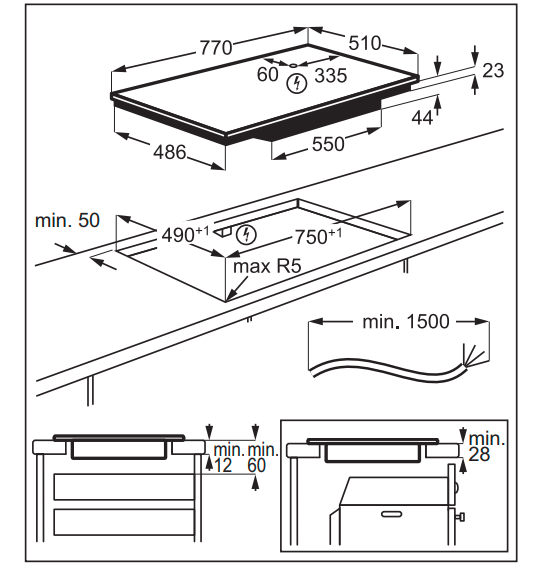 770
510
60
335
23
44
486
550
min. 50
$490^{+1}$
$750^{+1}$
max R5
min. 1500
min.
12
min.
60
min.
28