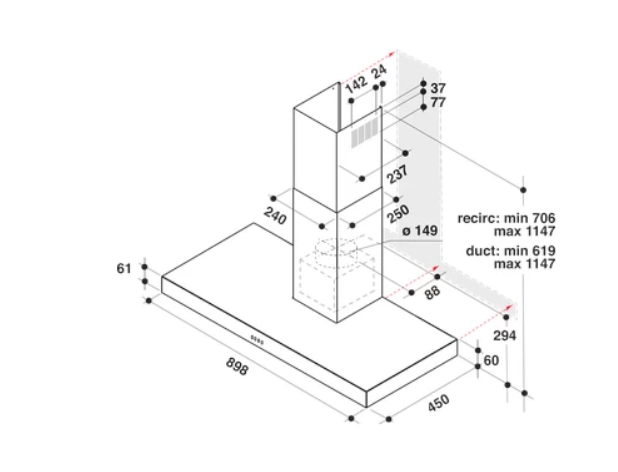 142
24
37
77
237
240
250
ø 149
recirc: min 706
max 1147
duct: min 619
max 1147
61
88
294
60
898
450