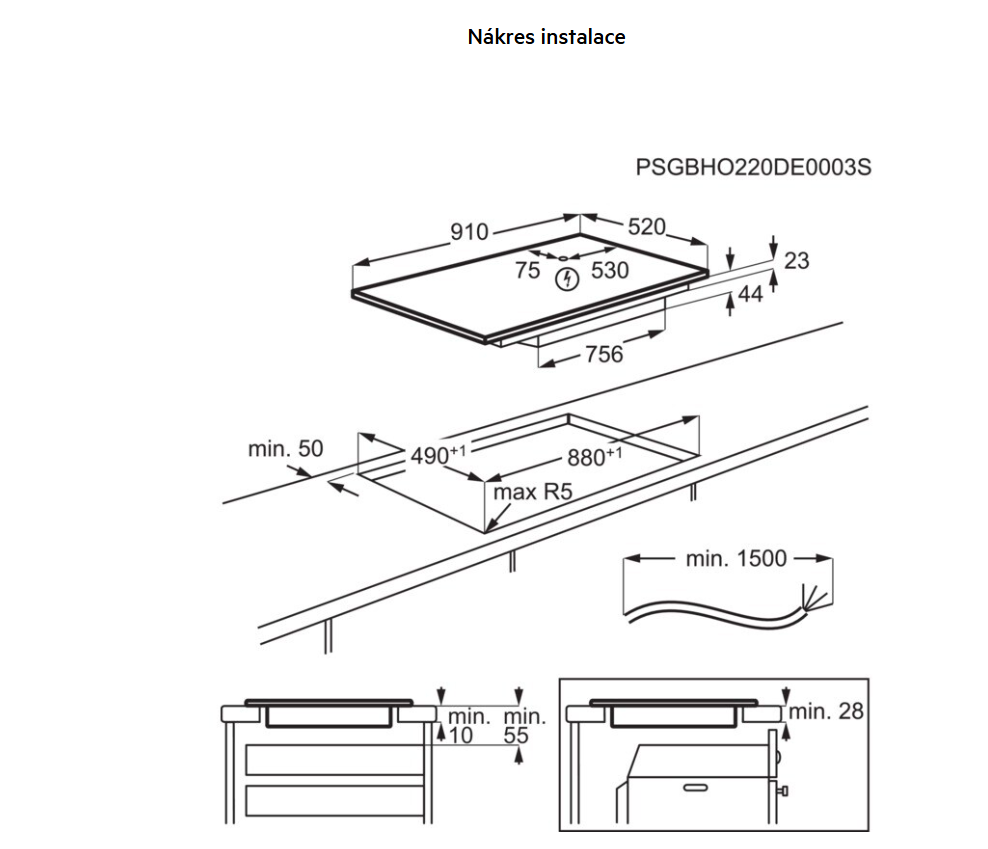 Nákres instalace

PSGBHO220DE0003S

910
520
75
530
23
44
756

min. 50
$490^{+1}$
$880^{+1}$
max R5

min. 1500

min. 10
min. 55

min. 28