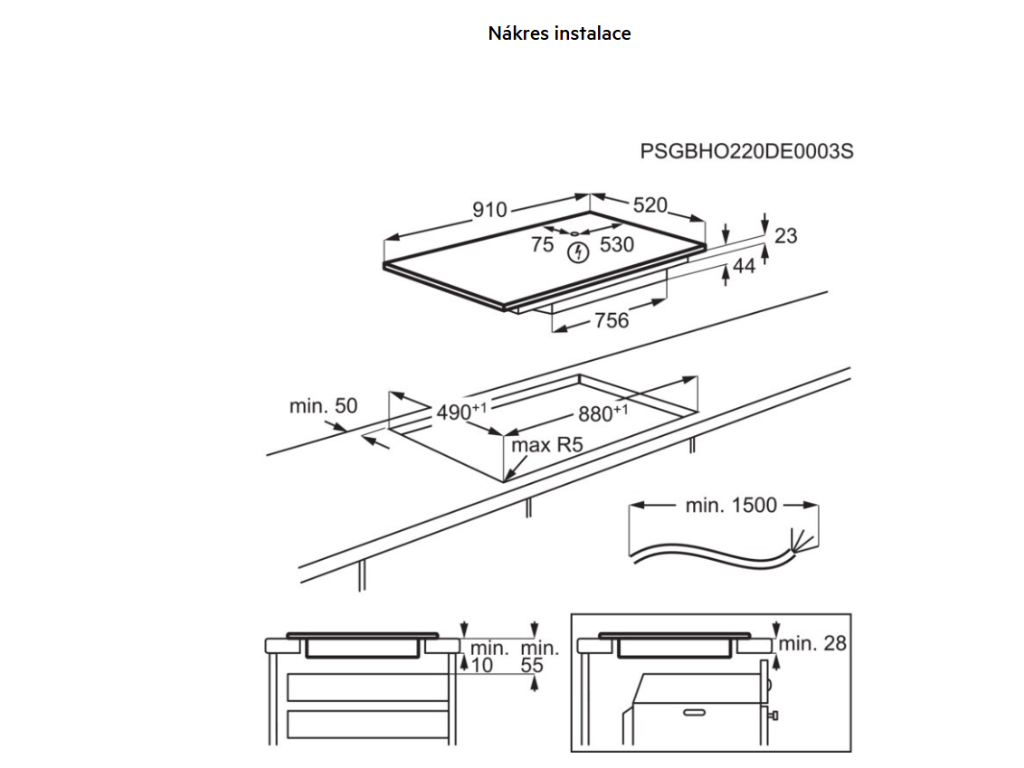 Nákres instalace

PSGBHO220DE0003S

910

520

75

530

23

44

756

min. 50

$490^{+1}$

$880^{+1}$

max R5

min. 1500

min. 10

min. 55

min. 28