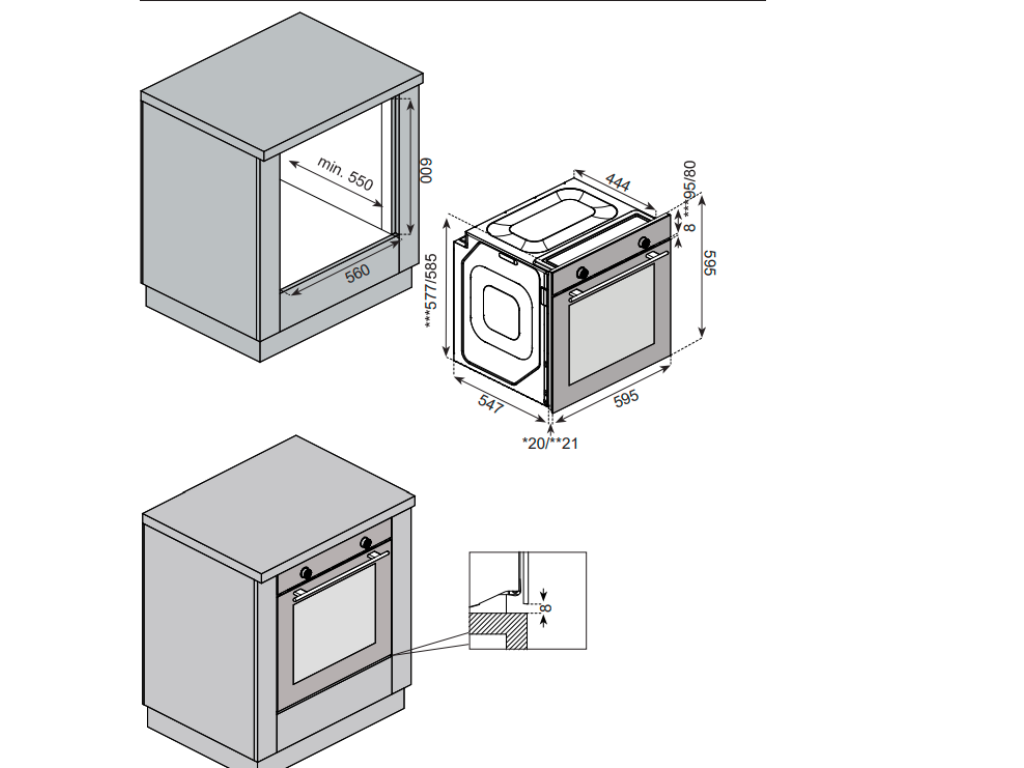 min. 550
600
560
444
***95/80
8
595
***577/585
547
595
*20/**21
8