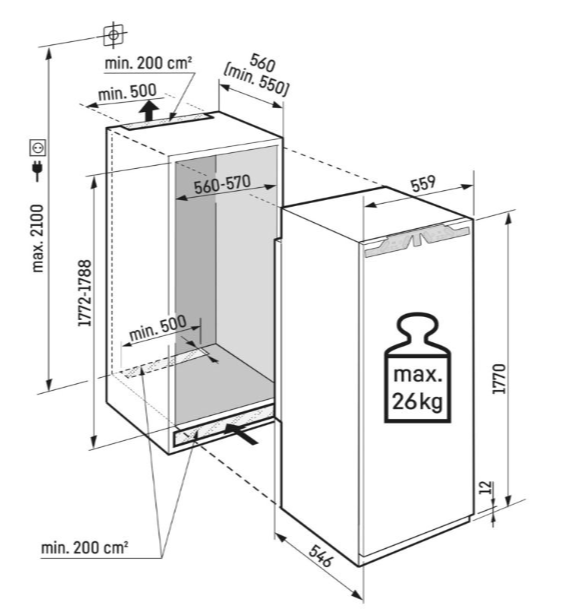 min. 200 cm²
min. 500
560
(min. 550)
max. 2100
560-570
559
1772-1788
min. 500
max.
26kg
1770
12
min. 200 cm²
546