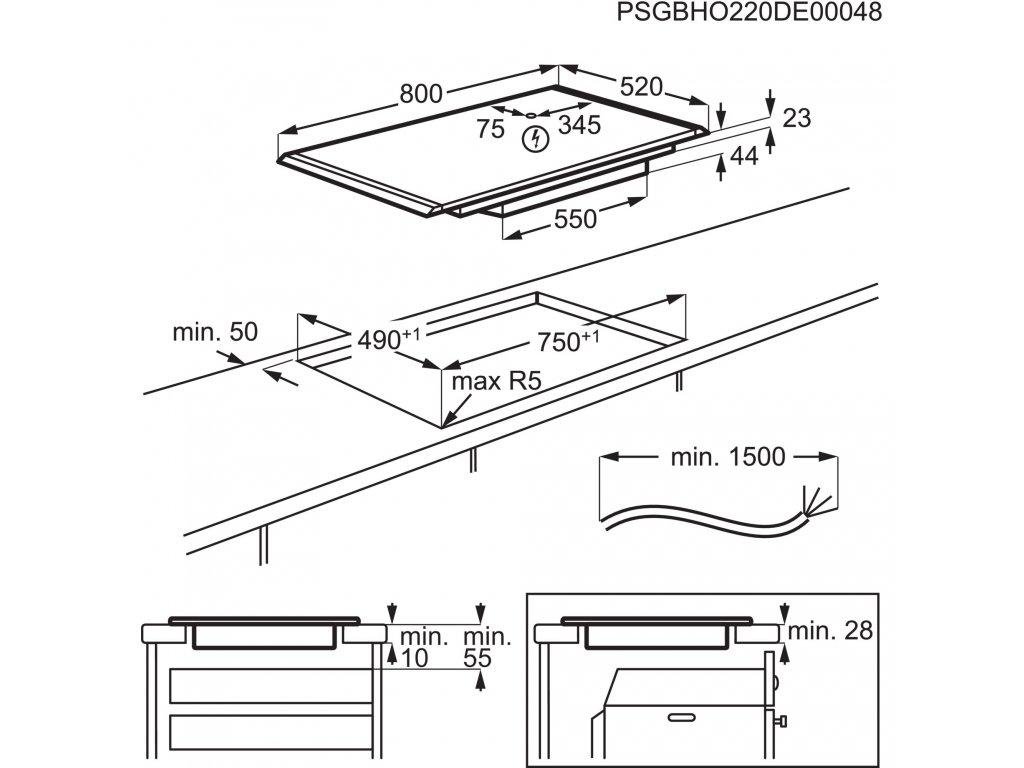 PSGBHO220DE00048

800
520
75
345
23
44
550

min. 50
$490^{+1}$
$750^{+1}$
max R5

min. 1500

min.
10
min.
55

min. 28