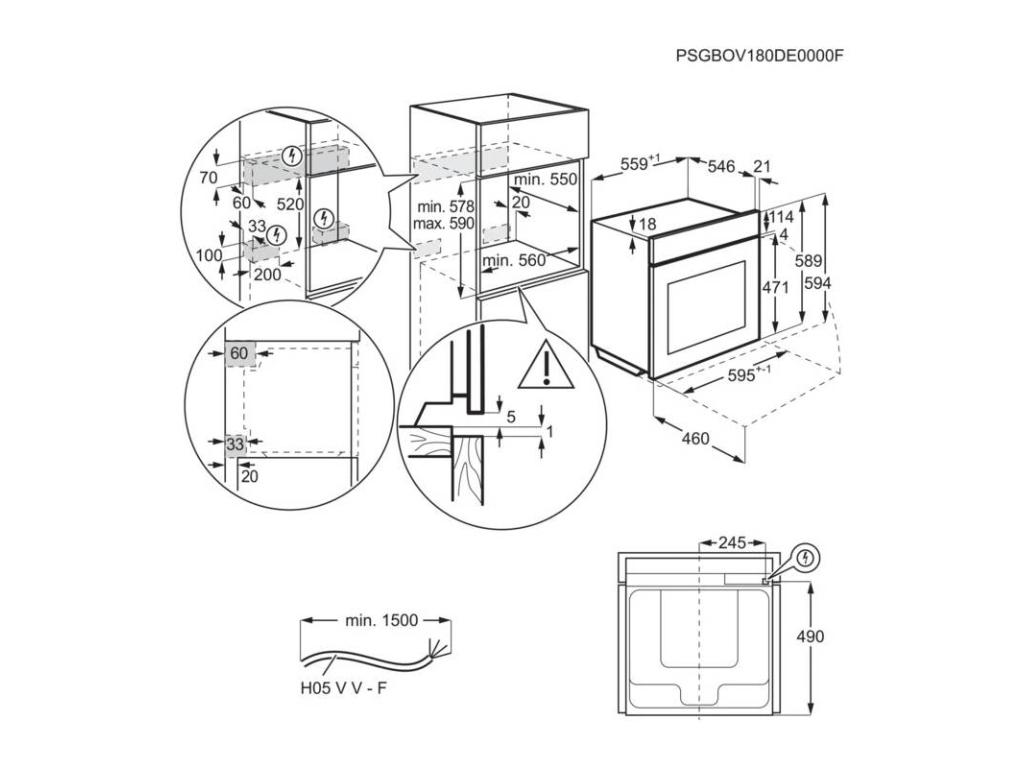 PSGBOV180DE0000F

70
60
520
33
100
200

min. 578
max. 590
min. 550
20
min. 560

$559^{+1}$
546
21
18
114
4
471
589
594
$595^{+-1}$
460

60
33
20

5
1

245
490

min. 1500
H05 V V - F